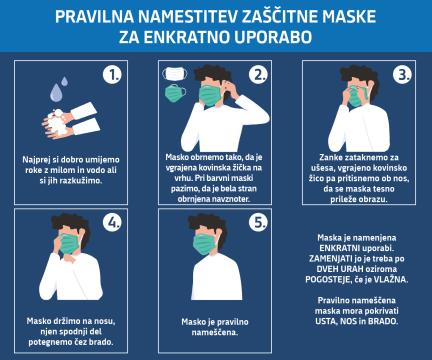 PRAVILNA NAMESTITEV ZAŠČITNE MASKE ZA ENKRATNO UPORABO

1.

Najprej si dobro umijemo roke z milom in vodo ali si jih razkužimo.

2.

Masko obrnemo tako, da je vgrajena kovinska žička na vrhu. Pri barvni maski pazimo, da je bela stran obrnjena navznoter.

3.

Zanke zataknemo za ušesa, vgrajeno kovinsko žico pa pritisnemo ob nos, da se maska tesno prileže obrazu.

4.

Masko držimo na nosu, njen spodnji del potegnemo čez brado.

5.

Masko je pravilno nameščena.

Maska je namenjena ENKRATNI uporabi. ZAMENJATI jo je treba po DVEH URAH oziroma POGOSTEJE, če je VLAŽNA.

Pravilno nameščena maska mora pokrivati USTA, NOS in BRADO.