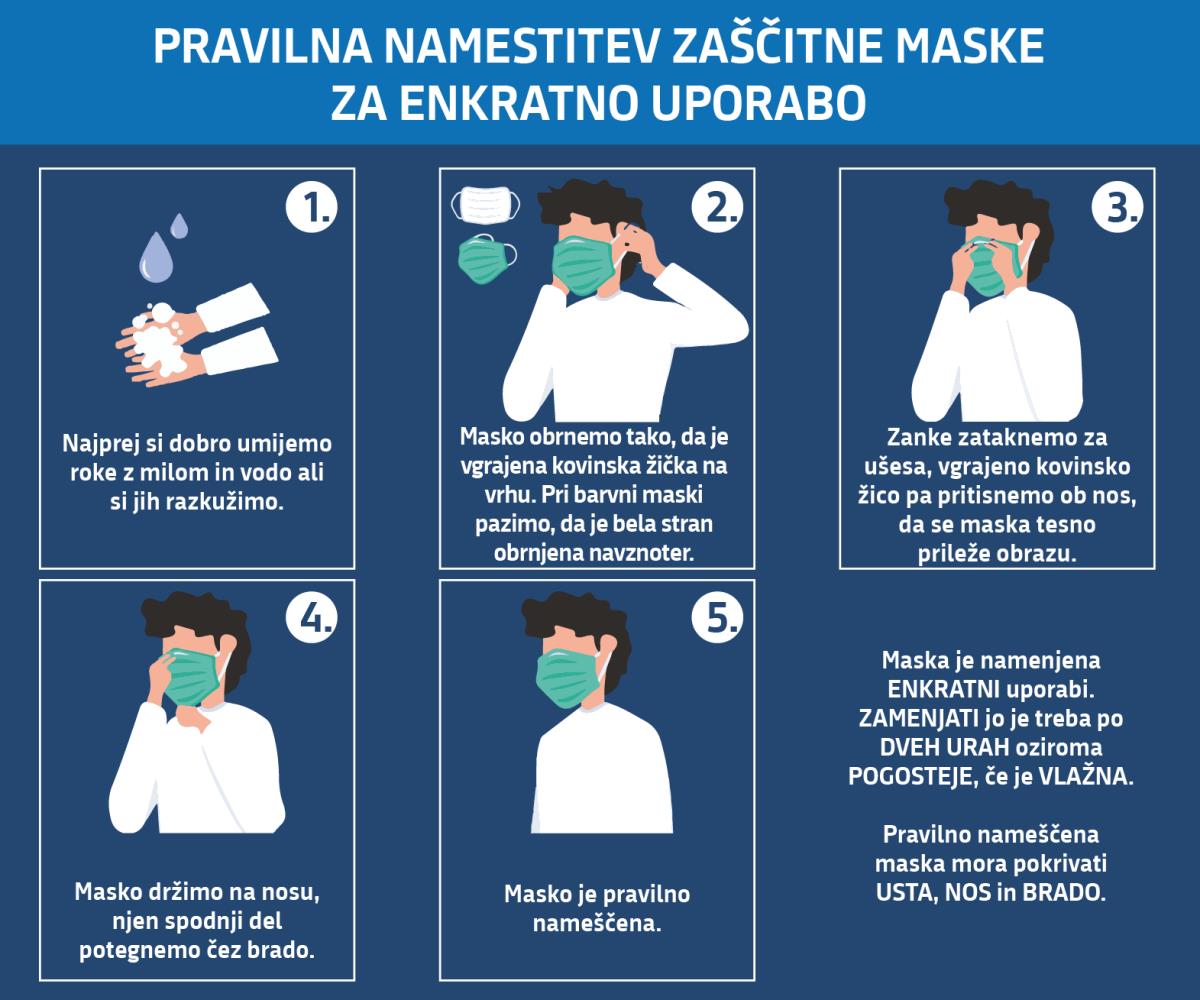 PRAVILNA NAMESTITEV ZAŠČITNE MASKE ZA ENKRATNO UPORABO

1.

Najprej si dobro umijemo roke z milom in vodo ali si jih razkužimo.

2.

Masko obrnemo tako, da je vgrajena kovinska žička na vrhu. Pri barvni maski pazimo, da je bela stran obrnjena navznoter.

3.

Zanke zataknemo za ušesa, vgrajeno kovinsko žico pa pritisnemo ob nos, da se maska tesno prileže obrazu.

4.

Masko držimo na nosu, njen spodnji del potegnemo čez brado.

5.

Masko je pravilno nameščena.

Maska je namenjena ENKRATNI uporabi. ZAMENJATI jo je treba po DVEH URAH oziroma POGOSTEJE, če je VLAŽNA.

Pravilno nameščena maska mora pokrivati USTA, NOS in BRADO.